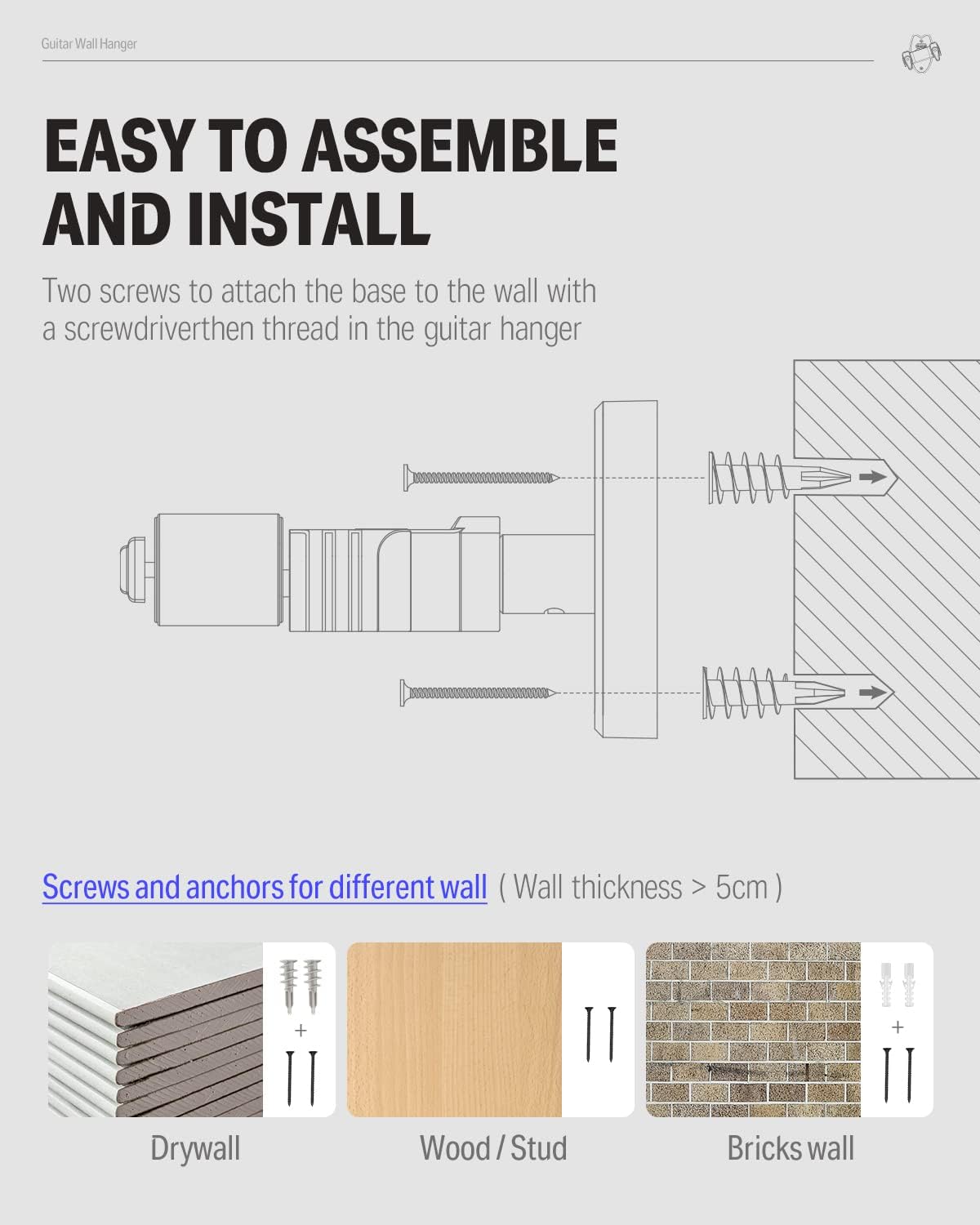 Guitar Wall Hanger

EASY TO ASSEMBLE AND INSTALL

Two screws to attach the base to the wall with a screwdriverthen thread in the guitar hanger

Screws and anchors for different wall ( Wall thickness > 5cm )

+

+

Drywall

Wood / Stud

Bricks wall